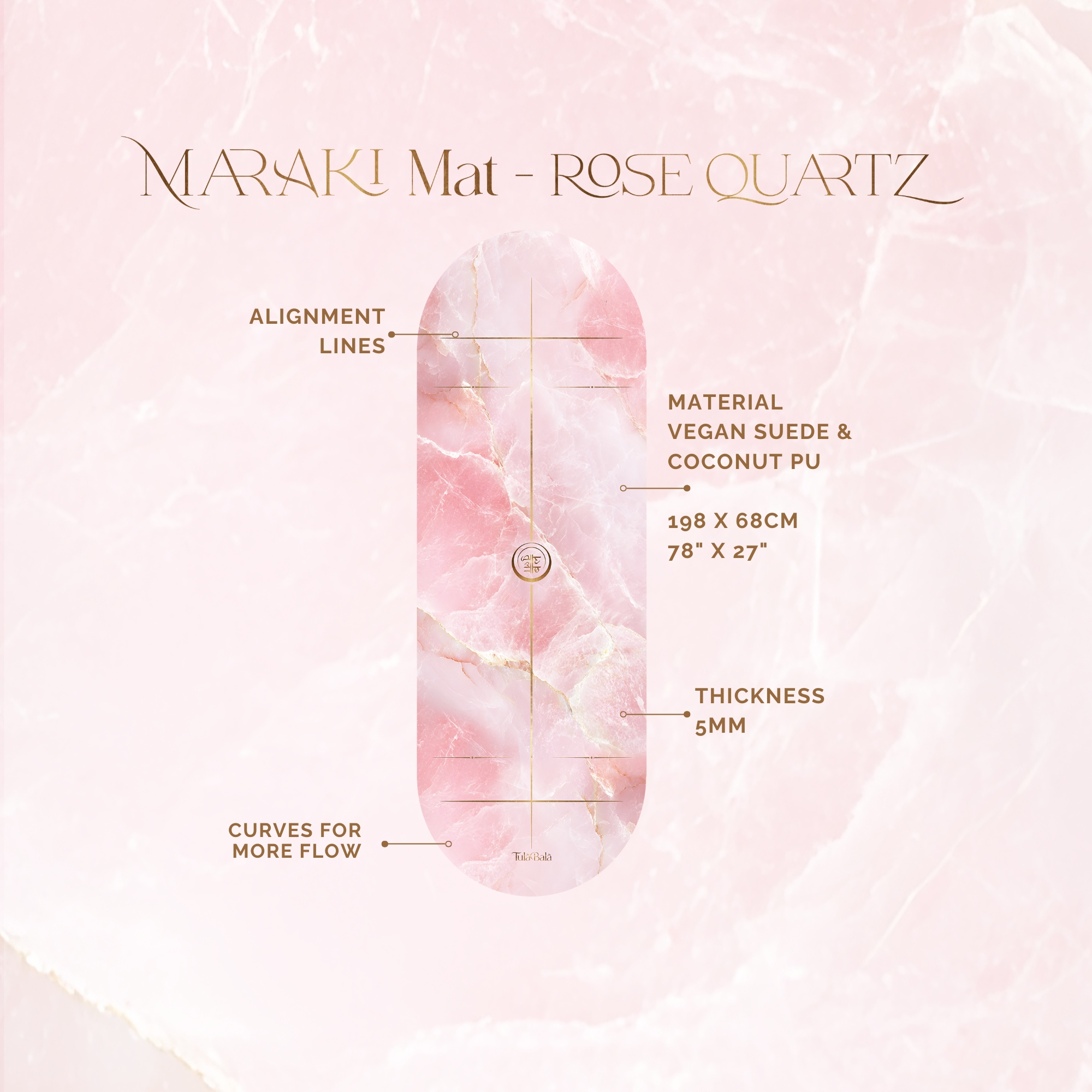 MARAKI Mat - ROSE QUARTZ

ALIGNMENT LINES

MATERIAL
VEGAN SUEDE &
COCONUT PU

198 X 68CM
78" X 27"

THICKNESS
5MM

CURVES FOR
MORE FLOW

TulaBala