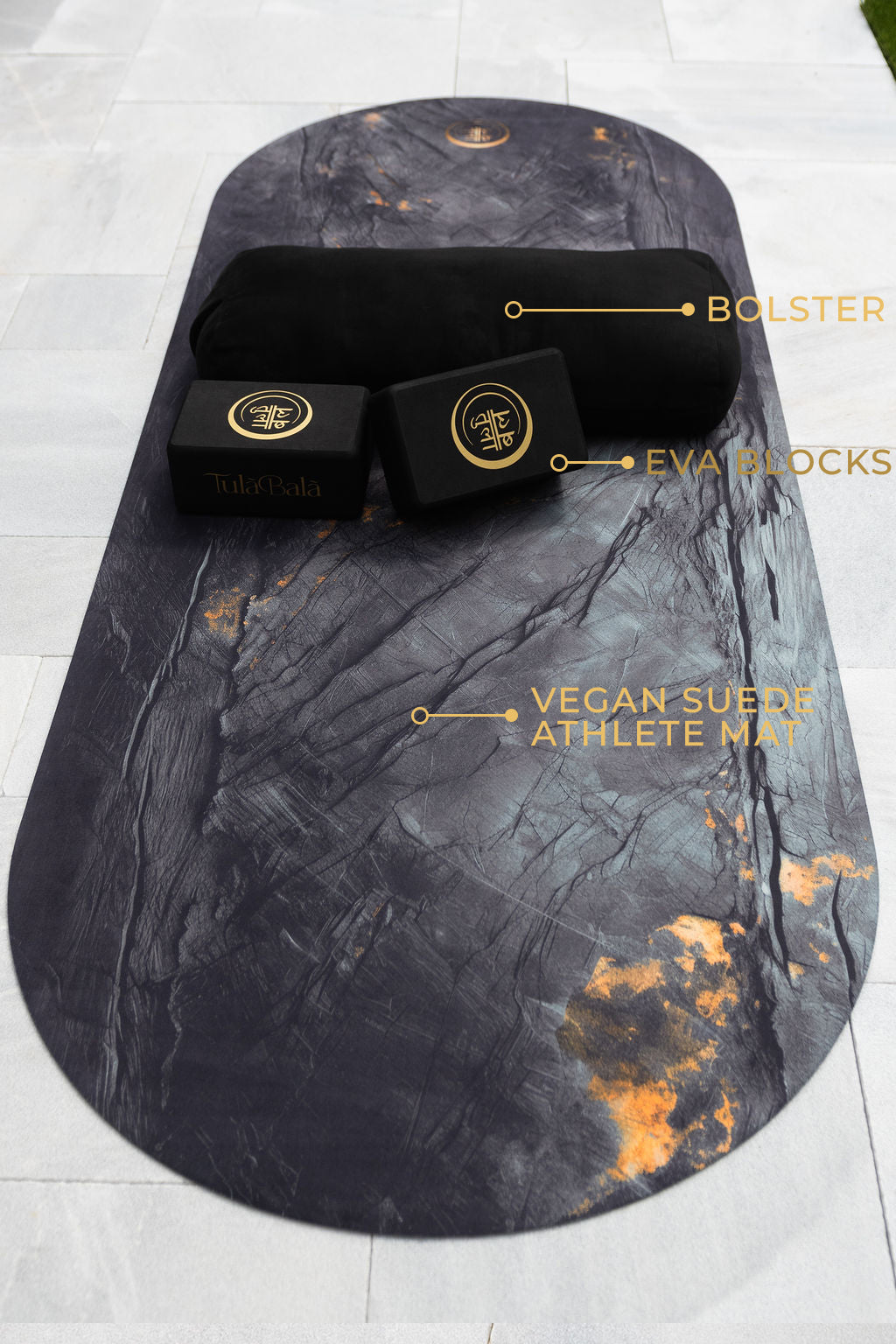 BOLSTER

TulāBalā

EVA BLOCKS

VEGAN SUEDE ATHLETE MAT