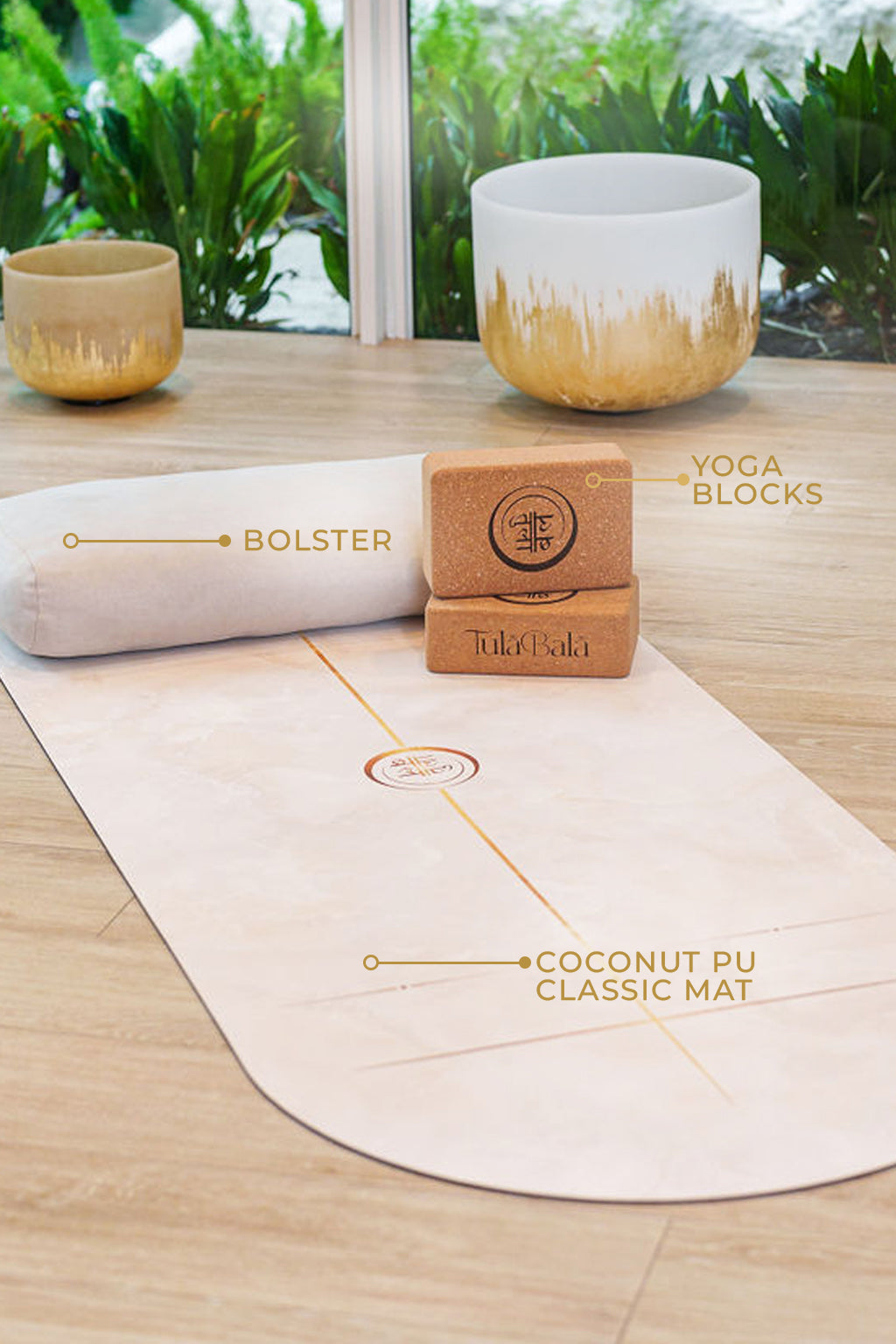 YOGA BLOCKS

BOLSTER

TulaBala

COCONUT PU CLASSIC MAT